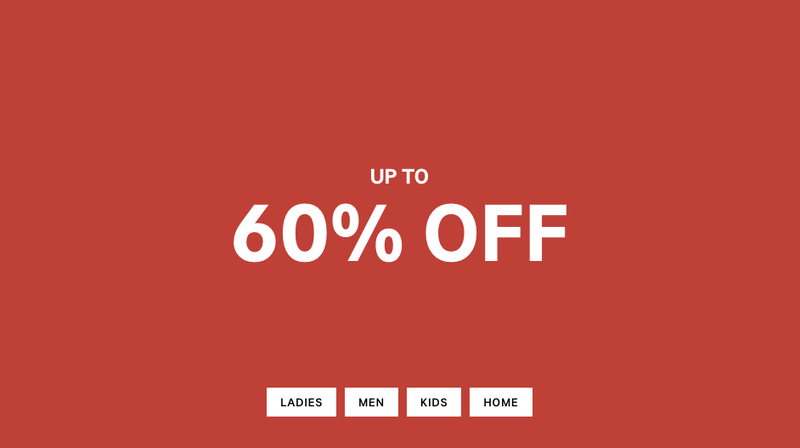 UP TO
60% OFF

LADIES MEN KIDS HOME